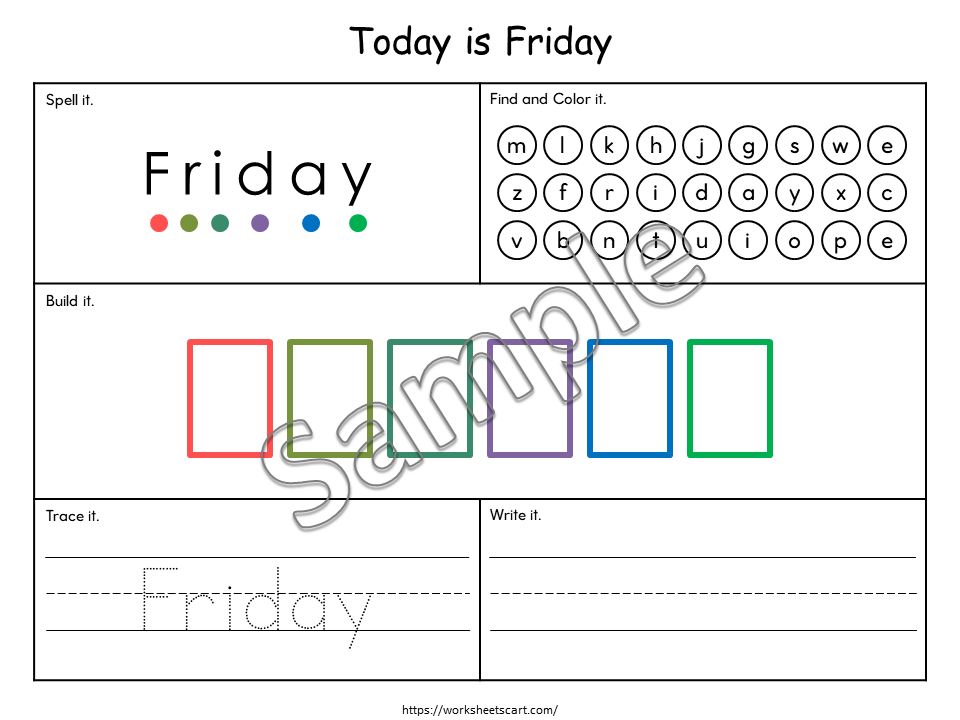 Today is Friday

Spell it.

Friday

Find and Color it.

m l k h j g s w e
z f r i d a y x c
v b n t u i o p e

Build it.

Trace it.

Friday

Write it.

https://worksheetscart.com/

Sample